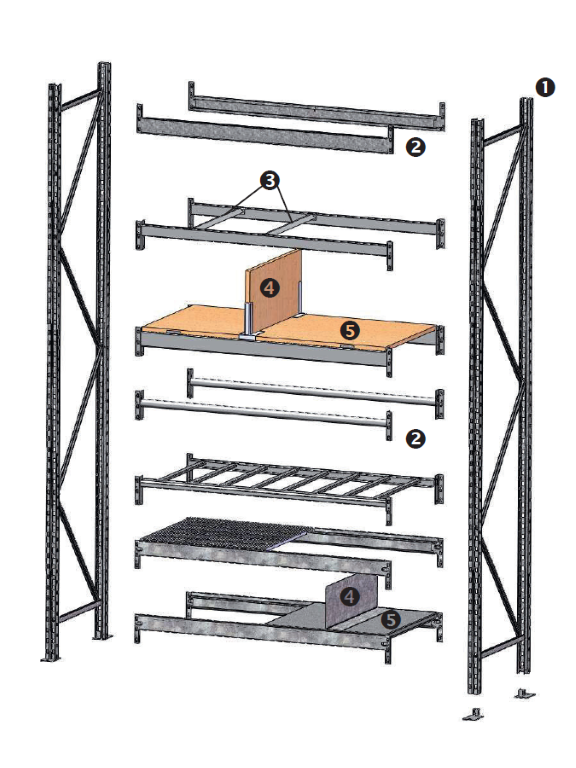 ❶
❷
❸
❹
❺
❷
❹
❺