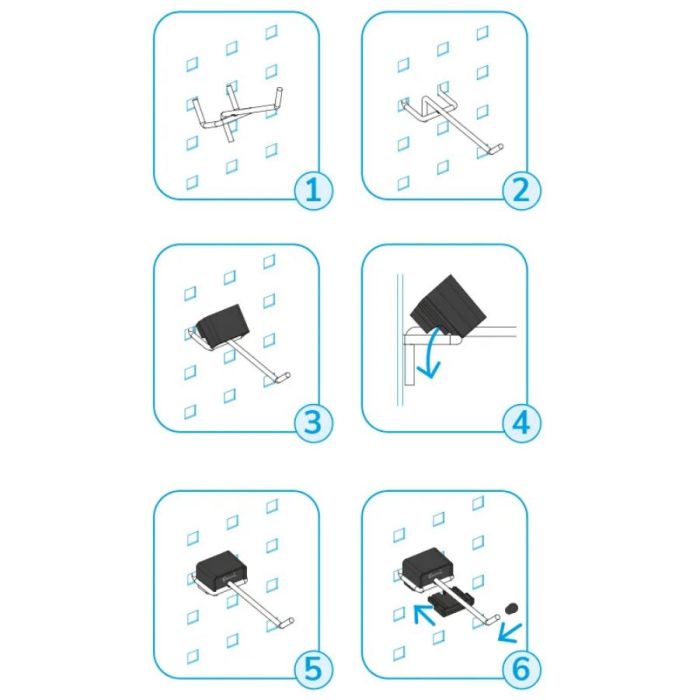 1

2

3

4

5

6